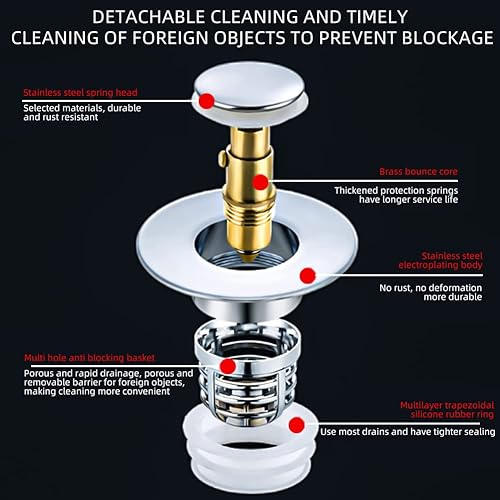 DETACHABLE CLEANING AND TIMELY CLEANING OF FOREIGN OBJECTS TO PREVENT BLOCKAGE

Stainless steel spring head
Selected materials, durable and rust resistant

Brass bounce core
Thickened protection springs have longer service life

Stainless steel electroplating body
No rust, no deformation more durable

Multi hole anti blocking basket
Porous and rapid drainage, porous and removable barrier for foreign objects, making cleaning more convenient

Multilayer trapezoidal silicone rubber ring
Use most drains and have tighter sealing