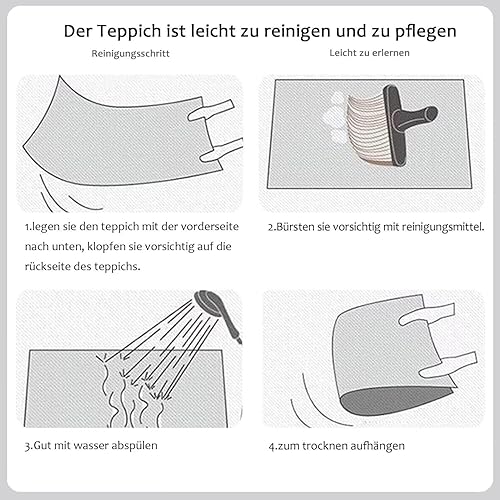 Der Teppich ist leicht zu reinigen und zu pflegen

Reinigungsschritt

Leicht zu erlernen

1.legen sie den teppich mit der vorderseite nach unten, klopfen sie vorsichtig auf die rückseite des teppichs.

2.Bürsten sie vorsichtig mit reinigungsmittel.

3.Gut mit wasser abspülen

4.zum trocknen aufhängen