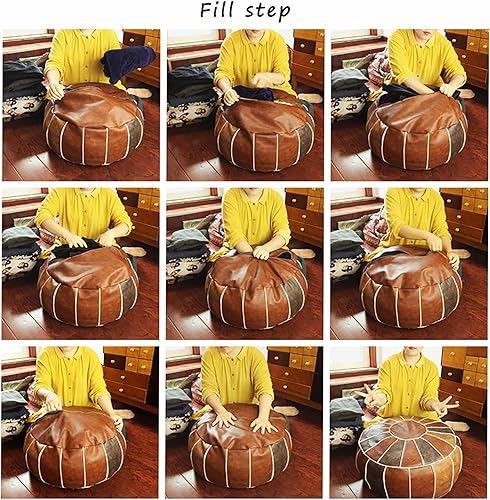 Fill step