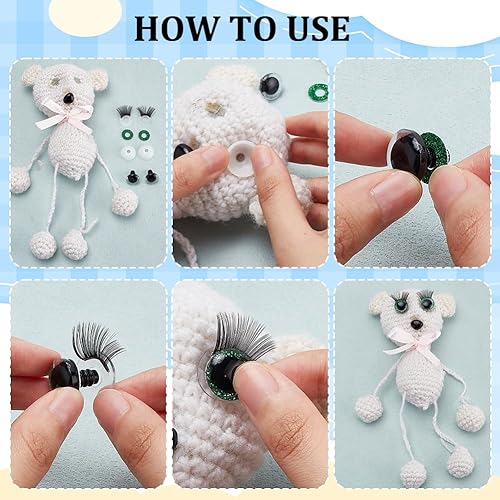 HOW TO USE