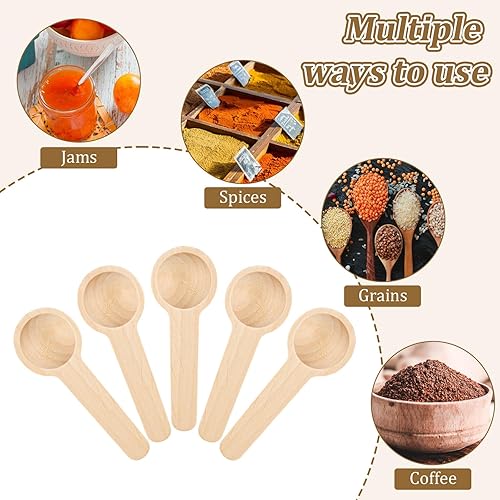 Multiple ways to use

Jams

Spices

Grains

Coffee