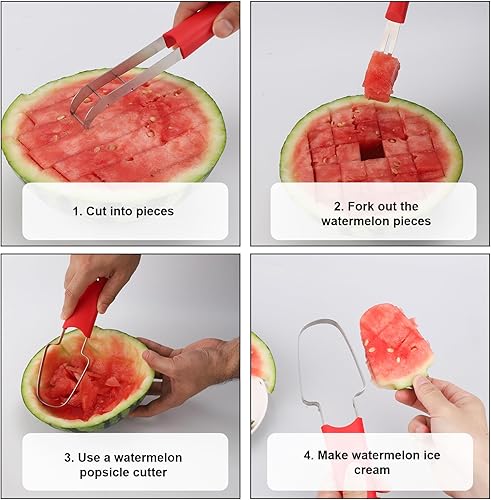 1. Cut into pieces

2. Fork out the watermelon pieces

3. Use a watermelon popsicle cutter

4. Make watermelon ice cream