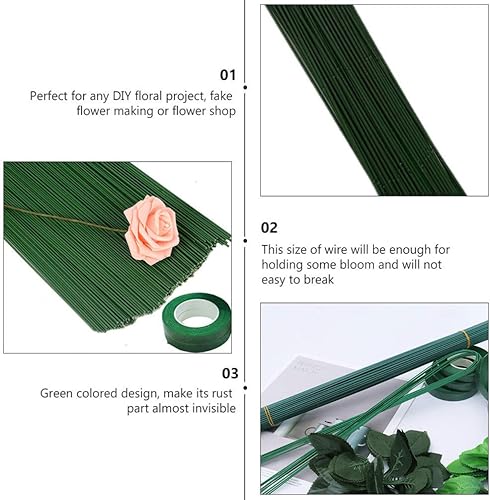 01

Perfect for any DIY floral project, fake flower making or flower shop

02

This size of wire will be enough for holding some bloom and will not easy to break

03

Green colored design, make its rust part almost invisible