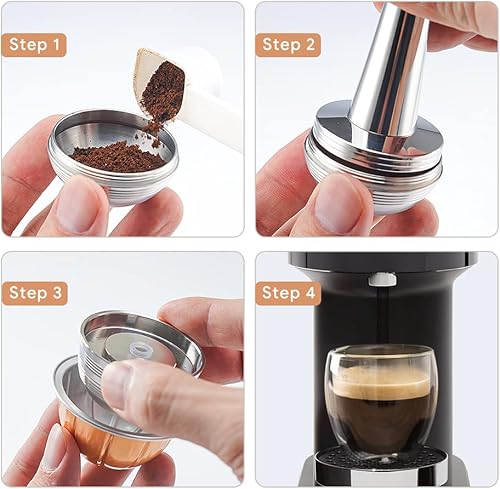 Step 1

Step 2

Step 3

Step 4