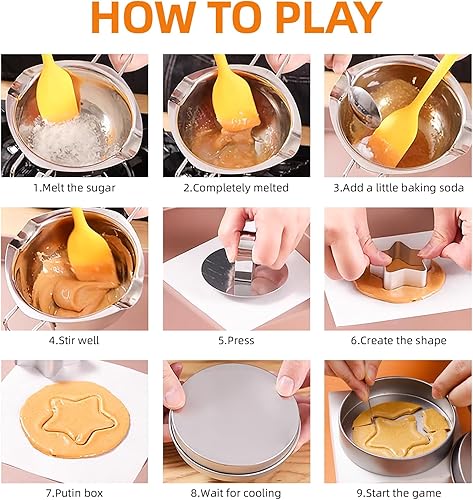 HOW TO PLAY

1.Melt the sugar

2.Completely melted

3.Add a little baking soda

4.Stir well

5.Press

6.Create the shape

7.Putin box

8.Wait for cooling

9.Start the game