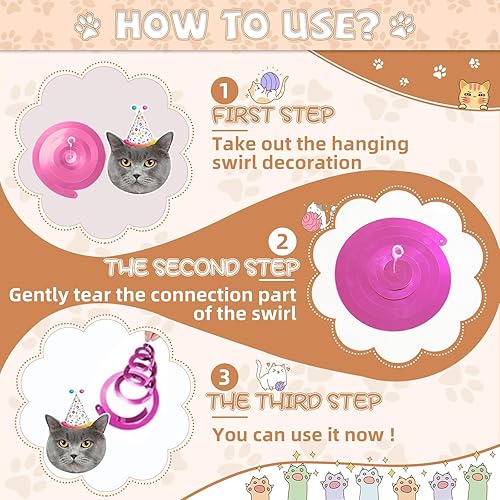 HOW TO USE?

1
FIRST STEP
Take out the hanging swirl decoration

2
THE SECOND STEP
Gently tear the connection part of the swirl

3
THE THIRD STEP
You can use it now !