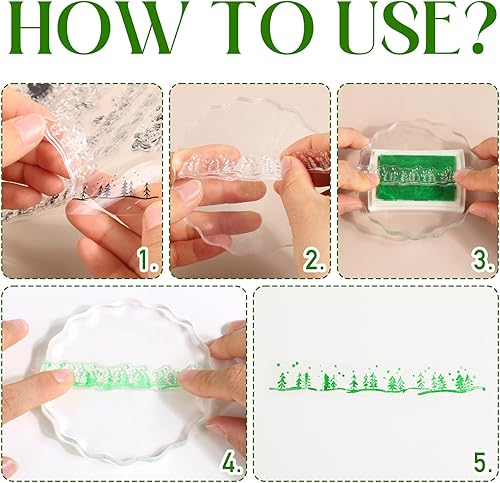 HOW TO USE?

1.

2.

3.

4.

5.