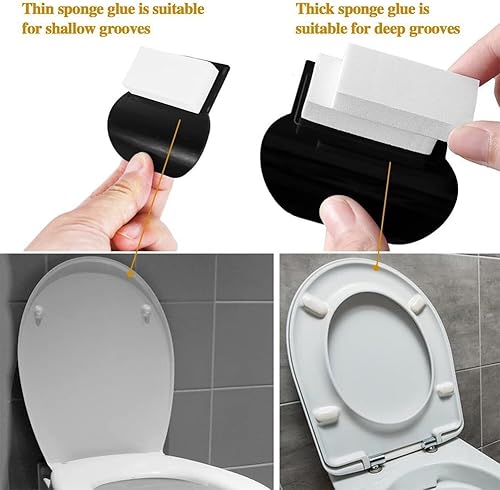 Thin sponge glue is suitable for shallow grooves

Thick sponge glue is suitable for deep grooves