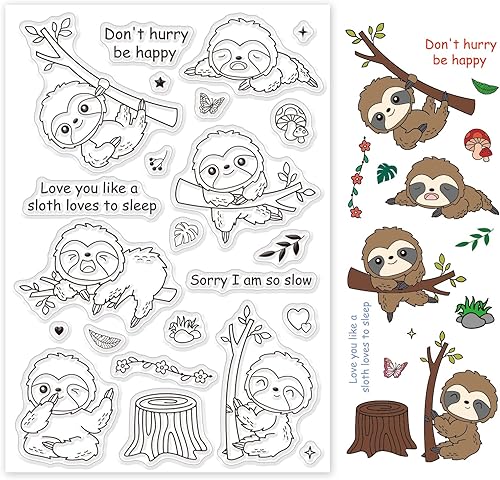 Don't hurry be happy

Love you like a sloth loves to sleep

Sorry I am so slow

Don't hurry be happy

Love you like a sloth loves to sleep