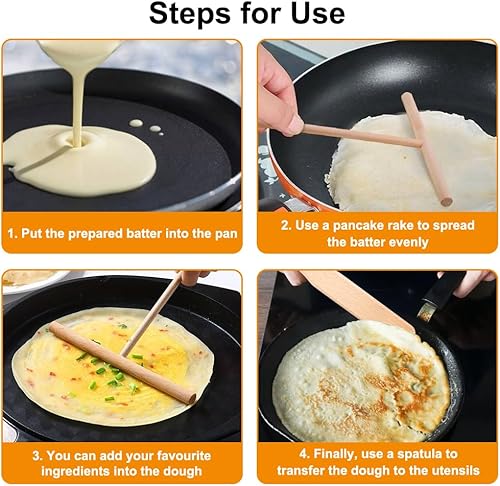 Steps for Use

1. Put the prepared batter into the pan

2. Use a pancake rake to spread the batter evenly

3. You can add your favourite ingredients into the dough

4. Finally, use a spatula to transfer the dough to the utensils