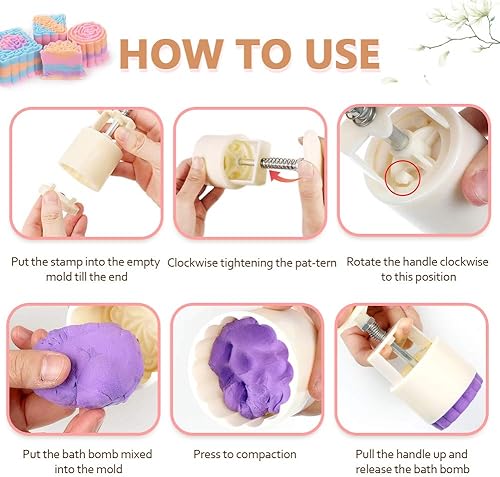 HOW TO USE

Put the stamp into the empty mold till the end

Clockwise tightening the pat-tern

Rotate the handle clockwise to this position

Put the bath bomb mixed into the mold

Press to compaction

Pull the handle up and release the bath bomb