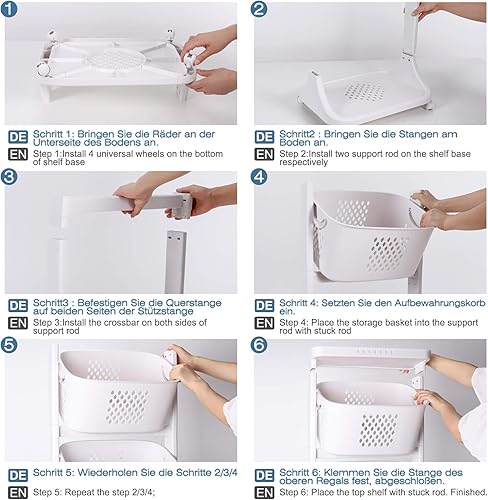 1

DE Schritt 1: Bringen Sie die Räder an der Unterseite des Bodens an.

EN Step 1:Install 4 universal wheels on the bottom of shelf base

2

DE Schritt2 : Bringen Sie die Stangen am Boden an.

EN Step 2:Install two support rod on the shelf base respectively

3

DE Schritt3 : Befestigen Sie die Querstange auf beiden Seiten der Stützstange

EN Step 3:Install the crossbar on both sides of support rod

4

DE Schritt 4: Setzten Sie den Aufbewahrungskorb ein.

EN Step 4: Place the storage basket into the support rod with stuck rod

5

DE Schritt 5: Wiederholen Sie die Schritte 2/3/4

EN Step 5: Repeat the step 2/3/4;

6

DE Schritt 6: Klemmen Sie die Stange des oberen Regals fest, abgeschloßen.

EN Step 6: Place the top shelf with stuck rod. Finished.