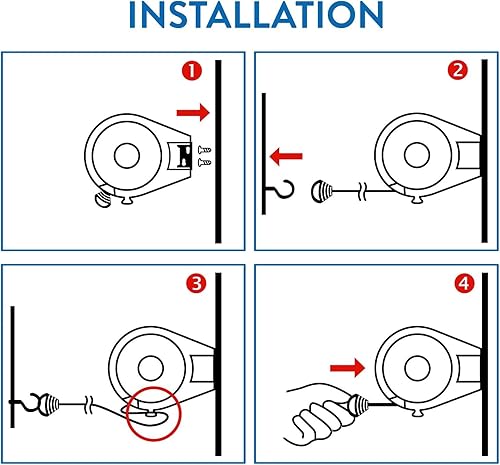 INSTALLATION

1

2

3

4