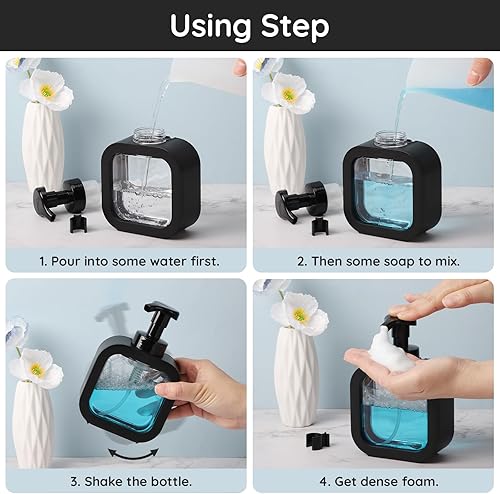 Using Step

1. Pour into some water first.

2. Then some soap to mix.

3. Shake the bottle.

4. Get dense foam.