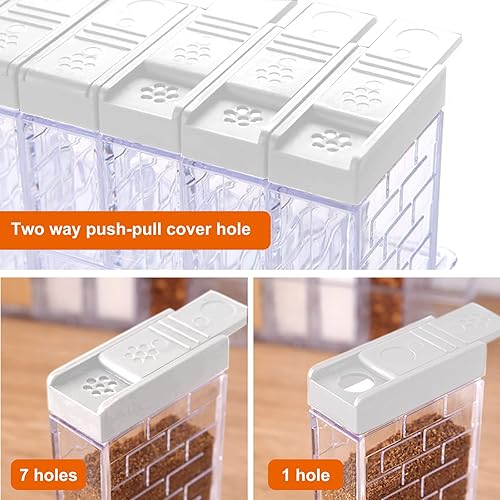 Two way push-pull cover hole

7 holes

1 hole