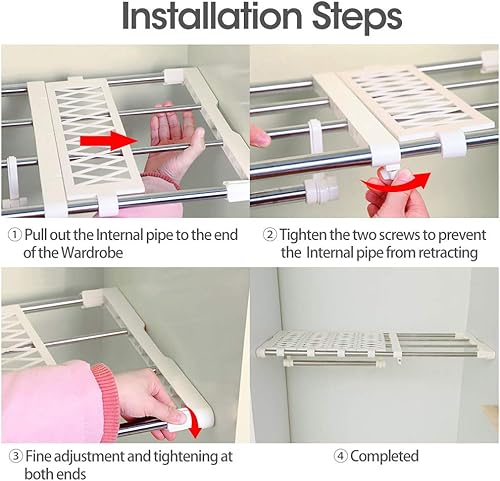 Installation Steps

① Pull out the Internal pipe to the end of the Wardrobe

② Tighten the two screws to prevent the Internal pipe from retracting

③ Fine adjustment and tightening at both ends

④ Completed