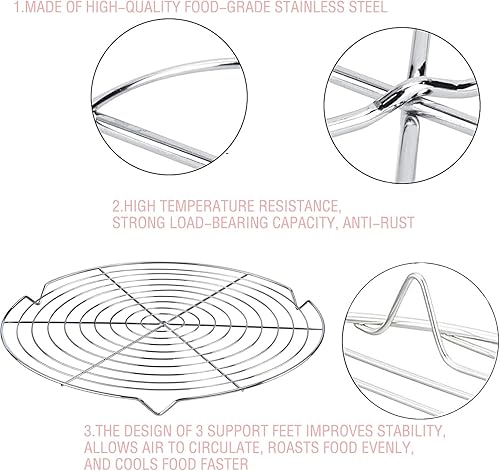 1.MADE OF HIGH-QUALITY FOOD-GRADE STAINLESS STEEL

2.HIGH TEMPERATURE RESISTANCE, STRONG LOAD-BEARING CAPACITY, ANTI-RUST

3.THE DESIGN OF 3 SUPPORT FEET IMPROVES STABILITY, ALLOWS AIR TO CIRCULATE, ROASTS FOOD EVENLY, AND COOLS FOOD FASTER