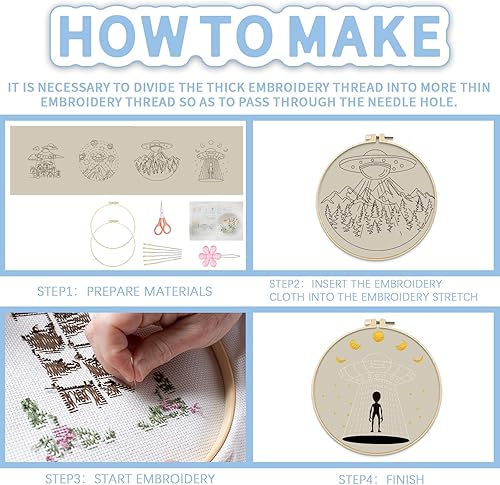 HOW TO MAKE

IT IS NECESSARY TO DIVIDE THE THICK EMBROIDERY THREAD INTO MORE THIN EMBROIDERY THREAD SO AS TO PASS THROUGH THE NEEDLE HOLE.

STEP1: PREPARE MATERIALS

STEP2: INSERT THE EMBROIDERY CLOTH INTO THE EMBROIDERY STRETCH

STEP3: START EMBROIDERY

STEP4: FINISH