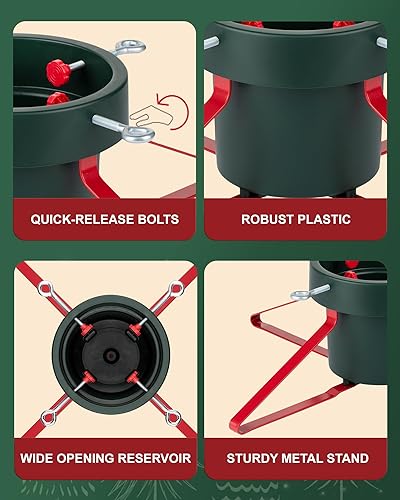 QUICK-RELEASE BOLTS

ROBUST PLASTIC

WIDE OPENING RESERVOIR

STURDY METAL STAND