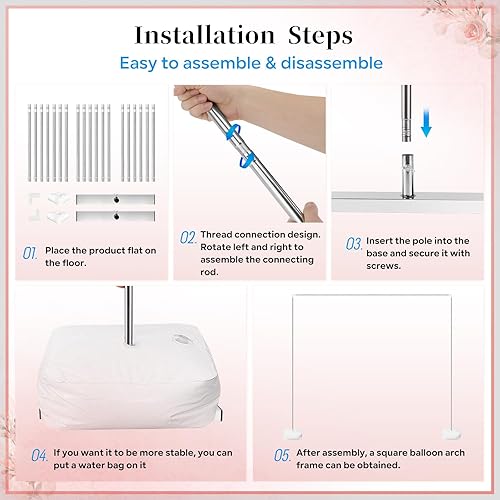 Installation Steps

Easy to assemble & disassemble

01. Place the product flat on the floor.

02. Thread connection design. Rotate left and right to assemble the connecting rod.

03. Insert the pole into the base and secure it with screws.

04. If you want it to be more stable, you can put a water bag on it

05. After assembly, a square balloon arch frame can be obtained.