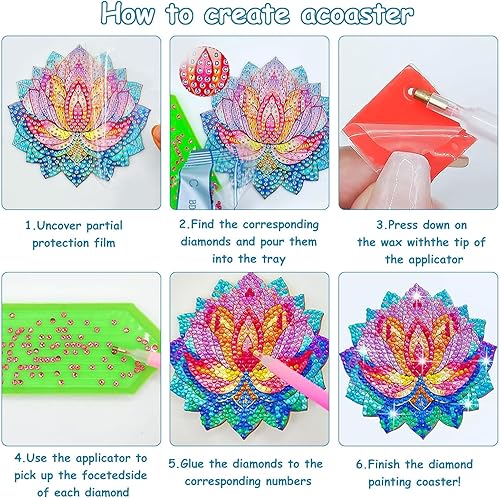 How to create acoaster

1.Uncover partial protection film

2.Find the corresponding diamonds and pour them into the tray

3.Press down on the wax withthe tip of the applicator

4.Use the applicator to pick up the focetedside of each diamond

5.Glue the diamonds to the corresponding numbers

6.Finish the diamond painting coaster!