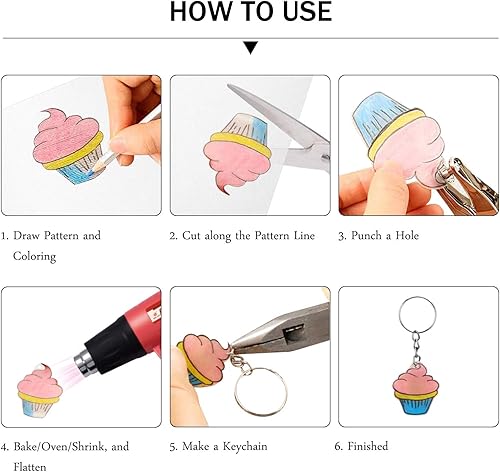 HOW TO USE

1. Draw Pattern and Coloring

2. Cut along the Pattern Line

3. Punch a Hole

4. Bake/Oven/Shrink, and Flatten

5. Make a Keychain

6. Finished