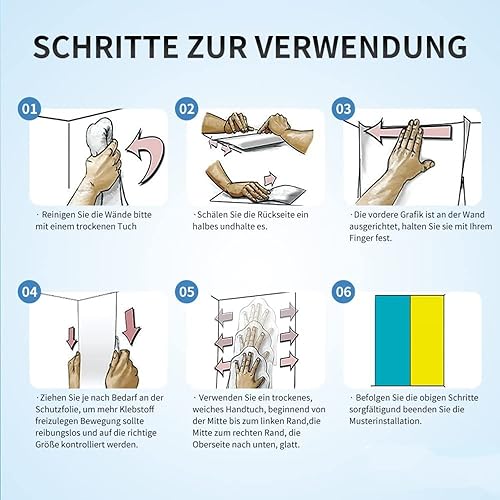 SCHRITTE ZUR VERWENDUNG

01

· Reinigen Sie die Wände bitte mit einem trockenen Tuch

02

· Schälen Sie die Rückseite ein halbes undhalte es.

03

· Die vordere Grafik ist an der Wand ausgerichtet, halten Sie sie mit Ihrem Finger fest.

04

· Ziehen Sie je nach Bedarf an der Schutzfolie, um mehr Klebstoff freizulegen Bewegung sollte reibungslos und auf die richtige Größe kontrolliert werden.

05

· Verwenden Sie ein trockenes, weiches Handtuch, beginnend von der Mitte bis zum linken Rand,die Mitte zum rechten Rand, die Oberseite nach unten, glatt.

06

· Befolgen Sie die obigen Schritte sorgfältigund beenden Sie die Musterinstallation.