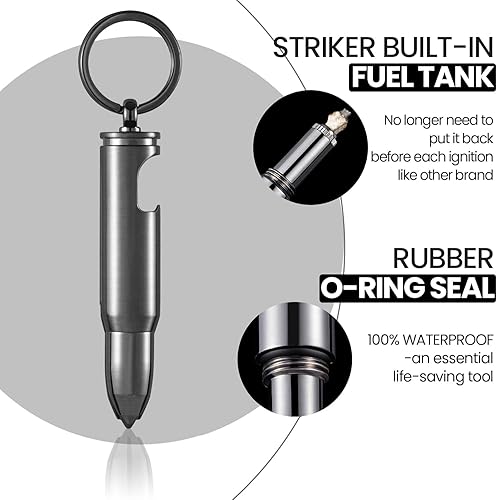 STRIKER BUILT-IN
FUEL TANK

No longer need to put it back before each ignition like other brand

RUBBER
O-RING SEAL

100% WATERPROOF -an essential life-saving tool