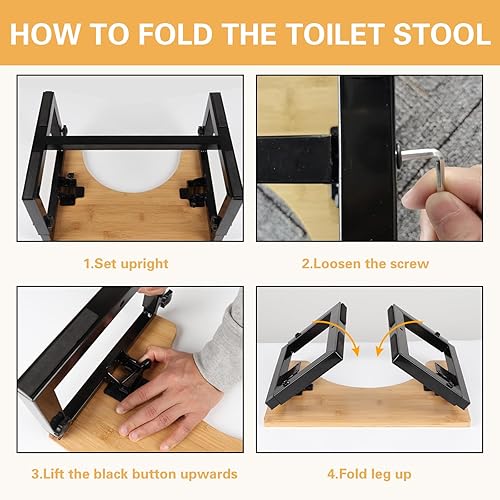 HOW TO FOLD THE TOILET STOOL

1.Set upright

2.Loosen the screw

3.Lift the black button upwards

4.Fold leg up