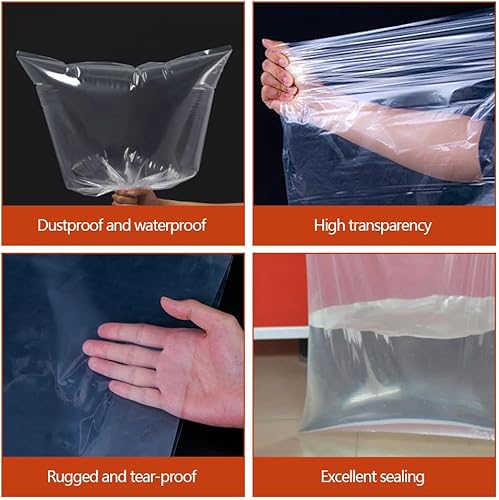 Dustproof and waterproof

High transparency

Rugged and tear-proof

Excellent sealing