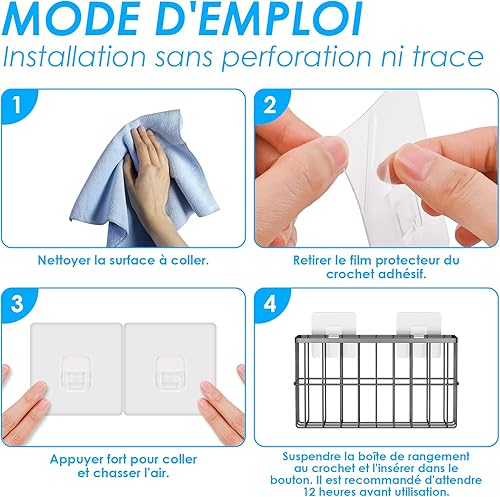 MODE D'EMPLOI
Installation sans perforation ni trace

1

Nettoyer la surface à coller.

2

Retirer le film protecteur du crochet adhésif.

3

Appuyer fort pour coller et chasser l'air.

4

Suspendre la boîte de rangement au crochet et l'insérer dans le bouton. Il est recommandé d'attendre 12 heures avant utilisation.