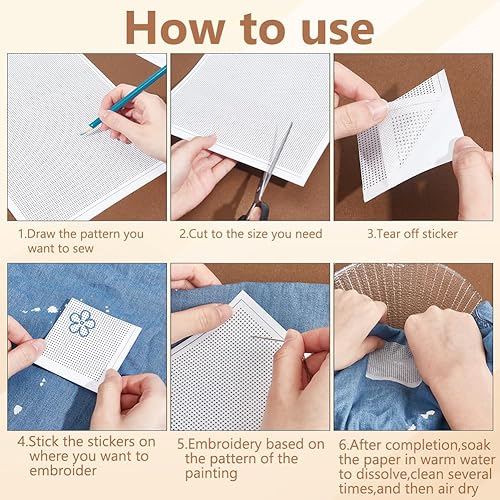 How to use

1.Draw the pattern you want to sew

2.Cut to the size you need

3.Tear off sticker

4.Stick the stickers on where you want to embroider

5.Embroidery based on the pattern of the painting

6.After completion,soak the paper in warm water to dissolve,clean several times,and then air dry