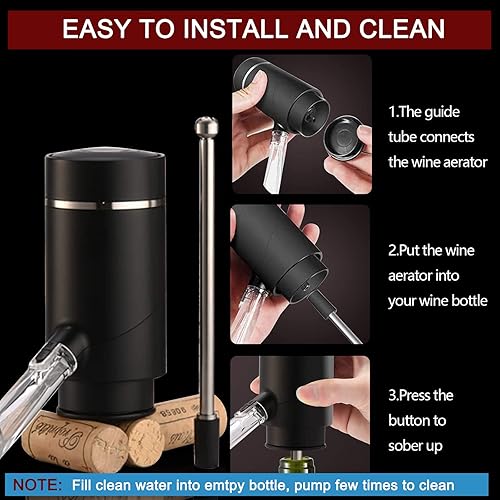 EASY TO INSTALL AND CLEAN

1.The guide tube connects the wine aerator

2.Put the wine aerator into your wine bottle

3.Press the button to sober up

NOTE: Fill clean water into emtpy bottle, pump few times to clean