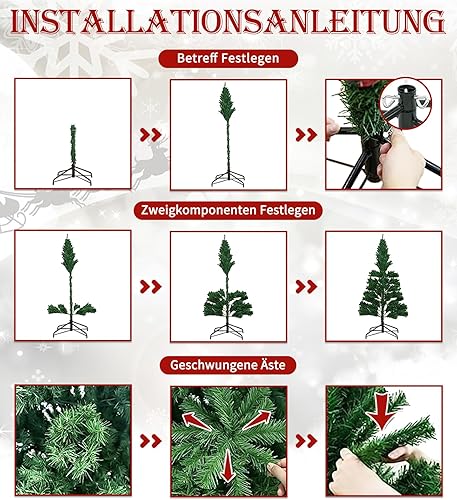 INSTALLATIONSANLEITUNG

Betreff Festlegen

Zweigkomponenten Festlegen

Geschwungene Äste