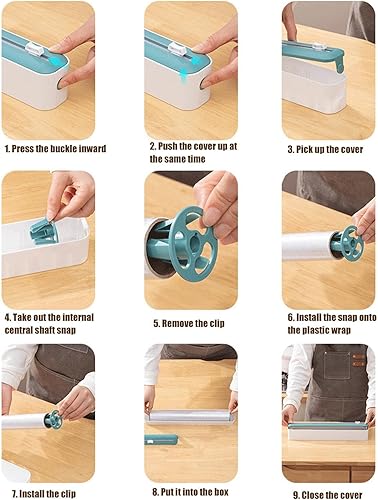 1. Press the buckle inward

2. Push the cover up at the same time

3. Pick up the cover

4. Take out the internal central shaft snap

5. Remove the clip

6. Install the snap onto the plastic wrap

7. Install the clip

8. Put it into the box

9. Close the cover