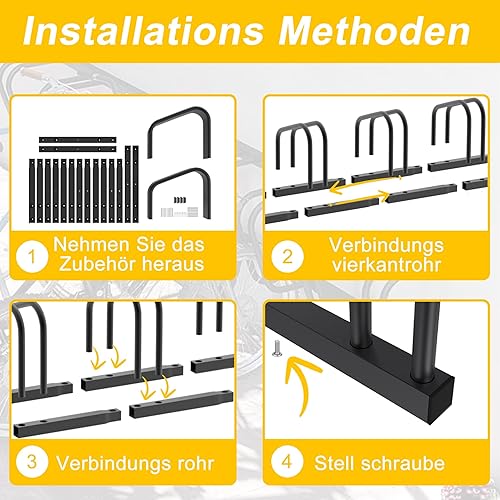 Installations Methoden

1 Nehmen Sie das Zubehör heraus

2 Verbindungs vierkantrohr

3 Verbindungs rohr

4 Stell schraube