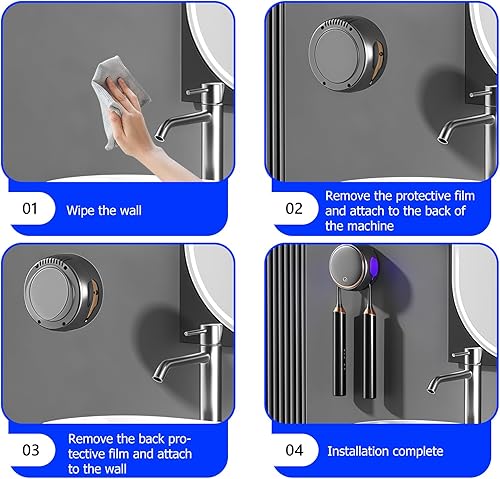 01 Wipe the wall

02 Remove the protective film and attach to the back of the machine

03 Remove the back protective film and attach to the wall

04 Installation complete