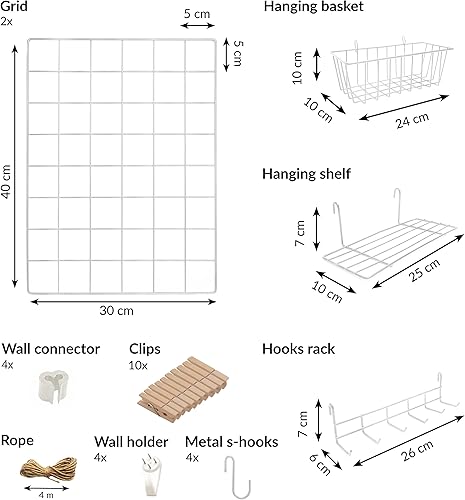 Grid
2x

5 cm
5 cm
40 cm
30 cm

Hanging basket
10 cm
10 cm
24 cm

Hanging shelf
7 cm
10 cm
25 cm

Wall connector
4x

Clips
10x

Hooks rack
7 cm
6 cm
26 cm

Rope
4 m

Wall holder
4x

Metal s-hooks
4x