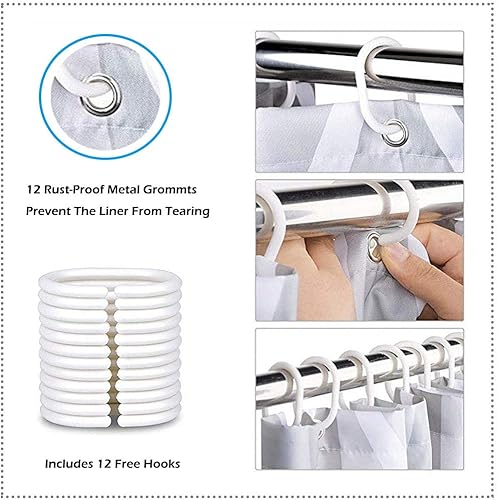 12 Rust-Proof Metal Grommts
Prevent The Liner From Tearing

Includes 12 Free Hooks