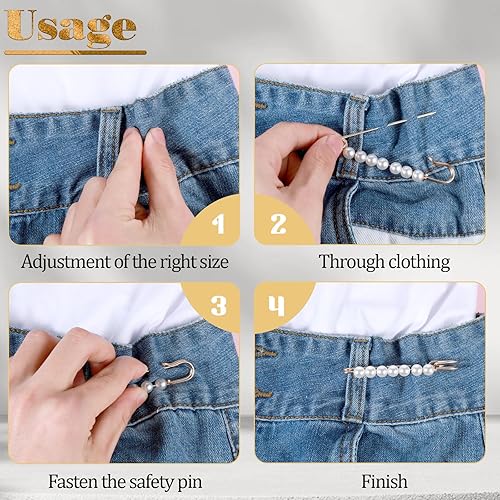 Usage

1

Adjustment of the right size

2

Through clothing

3

Fasten the safety pin

4

Finish