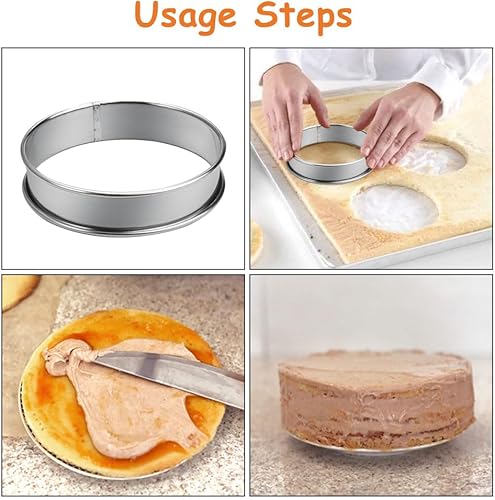 Usage Steps