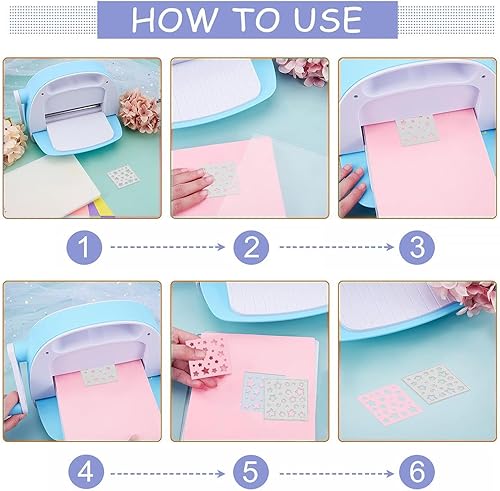 HOW TO USE

1 2 3

4 5 6