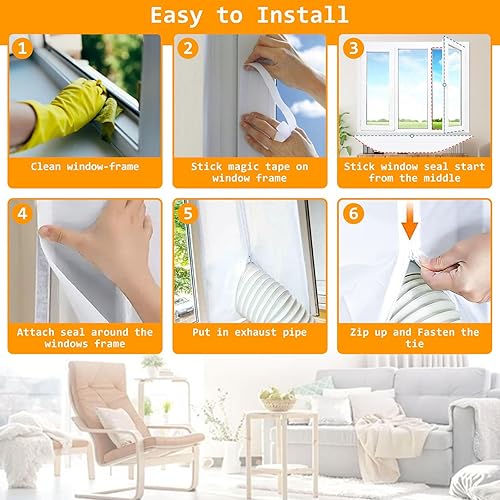 Easy to Install

1
Clean window-frame

2
Stick magic tape on window frame

3
Stick window seal start from the middle

4
Attach seal around the windows frame

5
Put in exhaust pipe

6
Zip up and Fasten the tie