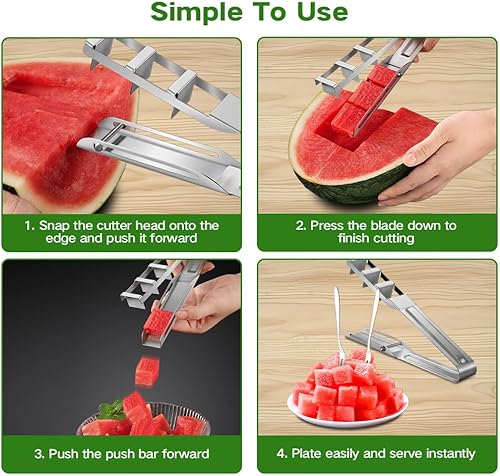 Simple To Use

1. Snap the cutter head onto the edge and push it forward

2. Press the blade down to finish cutting

3. Push the push bar forward

4. Plate easily and serve instantly