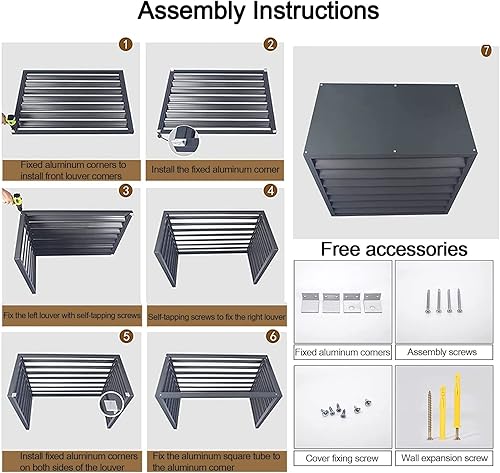 Assembly Instructions

1
Fixed aluminum corners to install front louver corners

2
Install the fixed aluminum corner

3
Fix the left louver with self-tapping screws

4
Self-tapping screws to fix the right louver

5
Install fixed aluminum corners on both sides of the louver

6
Fix the aluminum square tube to the aluminum corner

7

Free accessories

Fixed aluminum corners

Assembly screws

Cover fixing screw

Wall expansion screw