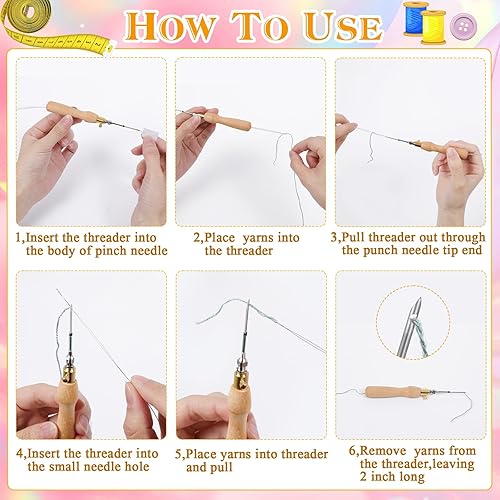 HOW TO USE

1,Insert the threader into the body of pinch needle

2,Place yarns into the threader

3,Pull threader out through the punch needle tip end

4,Insert the threader into the small needle hole

5,Place yarns into threader and pull

6,Remove yarns from the threader,leaving 2 inch long