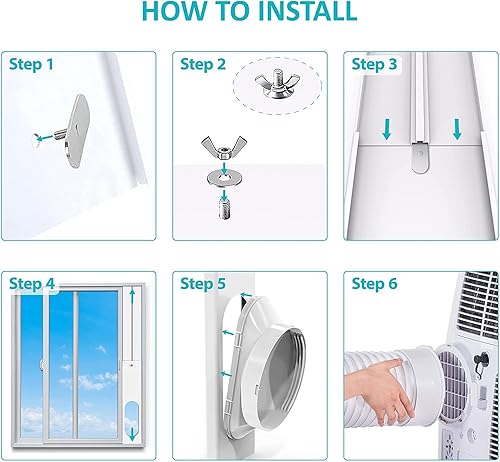 HOW TO INSTALL

Step 1

Step 2

Step 3

Step 4

Step 5

Step 6