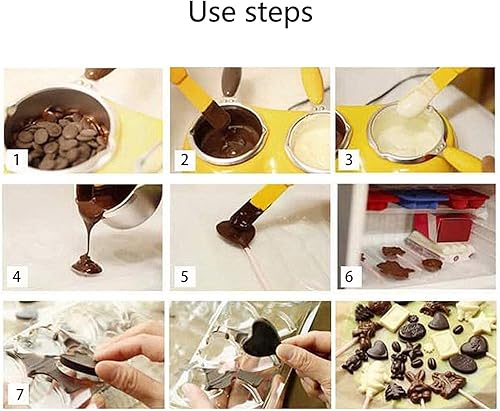 Use steps

1

2

3

4

5

6

7