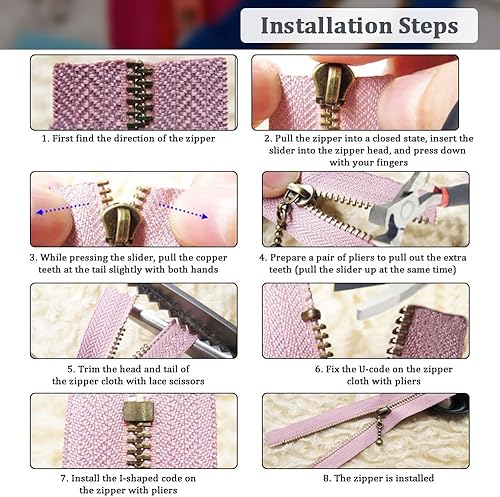 Installation Steps

1. First find the direction of the zipper

2. Pull the zipper into a closed state, insert the slider into the zipper head, and press down with your fingers

3. While pressing the slider, pull the copper teeth at the tail slightly with both hands

4. Prepare a pair of pliers to pull out the extra teeth (pull the slider up at the same time)

5. Trim the head and tail of the zipper cloth with lace scissors

6. Fix the U-code on the zipper cloth with pliers

7. Install the I-shaped code on the zipper with pliers

8. The zipper is installed