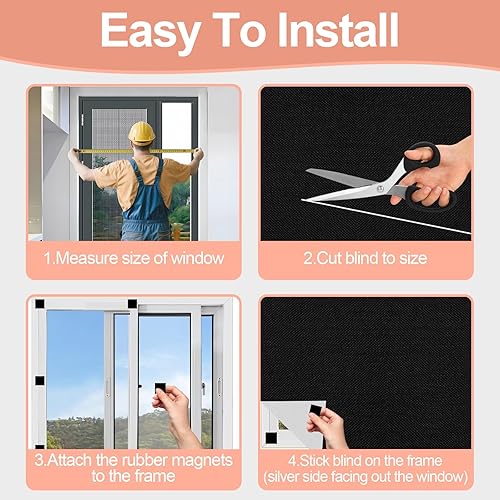 Easy To Install

1.Measure size of window

2.Cut blind to size

3.Attach the rubber magnets to the frame

4.Stick blind on the frame (silver side facing out the window)